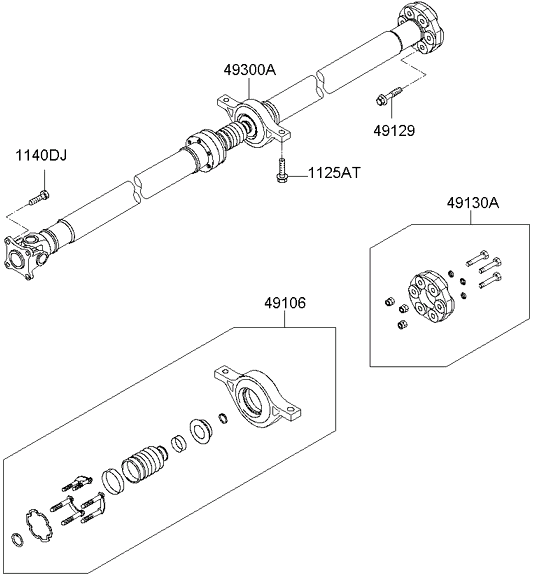 49300A

49129

1140DJ

1125AT

49130A

49106