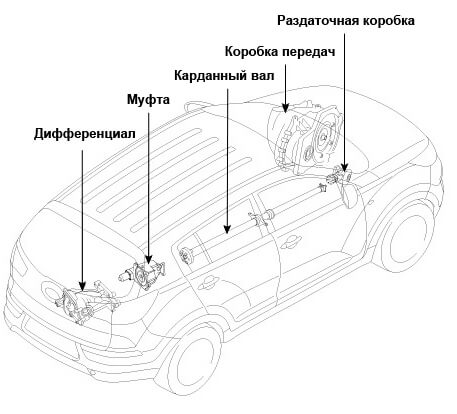 Раздаточная коробка
Коробка передач
Карданный вал
Муфта
Дифференциал