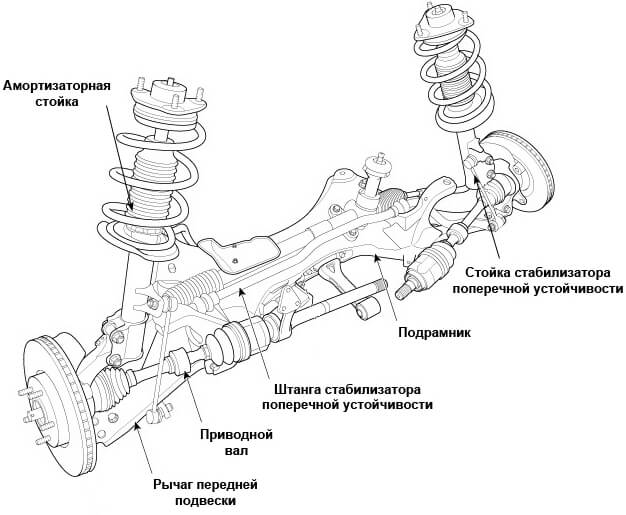 Амортизаторная стойка

Стойка стабилизатора поперечной устойчивости

Подрамник

Штанга стабилизатора поперечной устойчивости

Приводной вал

Рычаг передней подвески