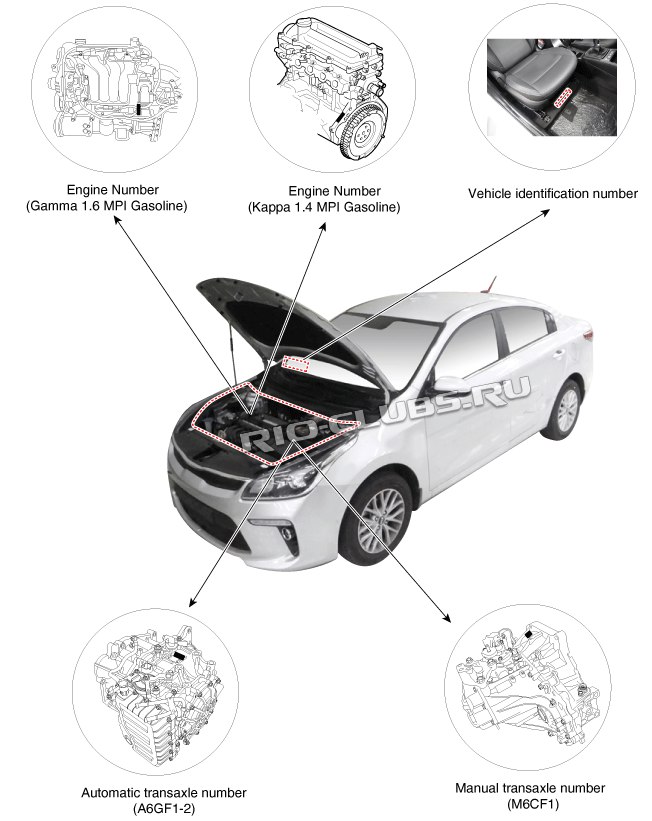 Engine Number
(Gamma 1.6 MPI Gasoline)

Engine Number
(Kappa 1.4 MPI Gasoline)

Vehicle identification number

RIO-CLUBS.RU

Automatic transaxle number
(A6GF1-2)

Manual transaxle number
(M6CF1)