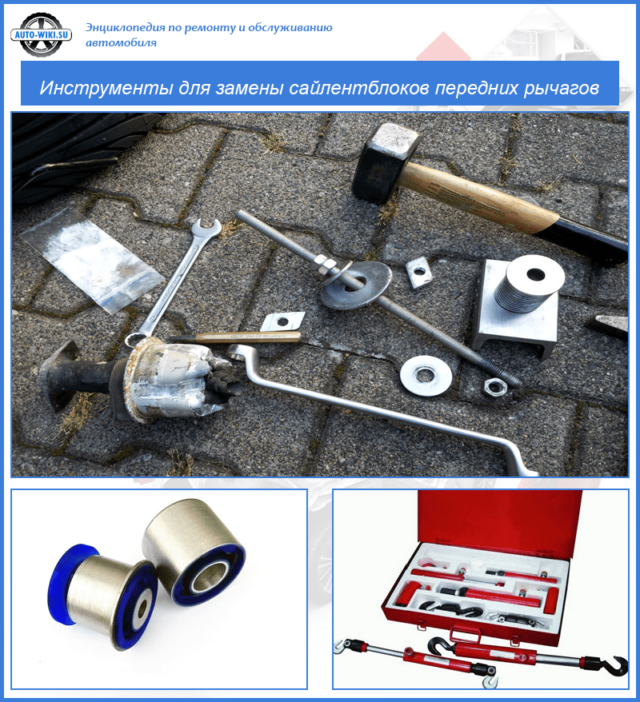 AUTO-WIKI.SU

Энциклопедия по ремонту и обслуживанию автомобиля

Инструменты для замены сайлентблоков передних рычагов