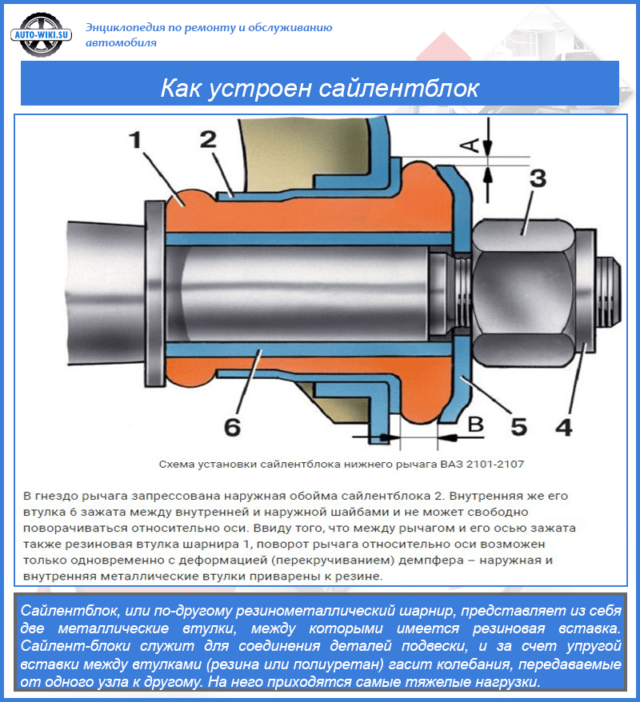 AUTO-WIKI.SU

Энциклопедия по ремонту и обслуживанию автомобиля

Как устроен сайлентблок

1

2

A

3

6

B

5

4

Схема установки сайлентблока нижнего рычага ВАЗ 2101-2107

В гнездо рычага запрессована наружная обойма сайлентблока 2. Внутренняя же его втулка 6 зажата между внутренней и наружной шайбами и не может свободно поворачиваться относительно оси. Ввиду того, что между рычагом и его осью зажата также резиновая втулка шарнира 1, поворот рычага относительно оси возможен только одновременно с деформацией (перекручиванием) демпфера – наружная и внутренняя металлические втулки приварены к резине.

Сайлентблок, или по-другому резинометаллический шарнир, представляет из себя две металлические втулки, между которыми имеется резиновая вставка. Сайлент-блоки служит для соединения деталей подвески, и за счет упругой вставки между втулками (резина или полиуретан) гасит колебания, передаваемые от одного узла к другому. На него приходятся самые тяжелые нагрузки.