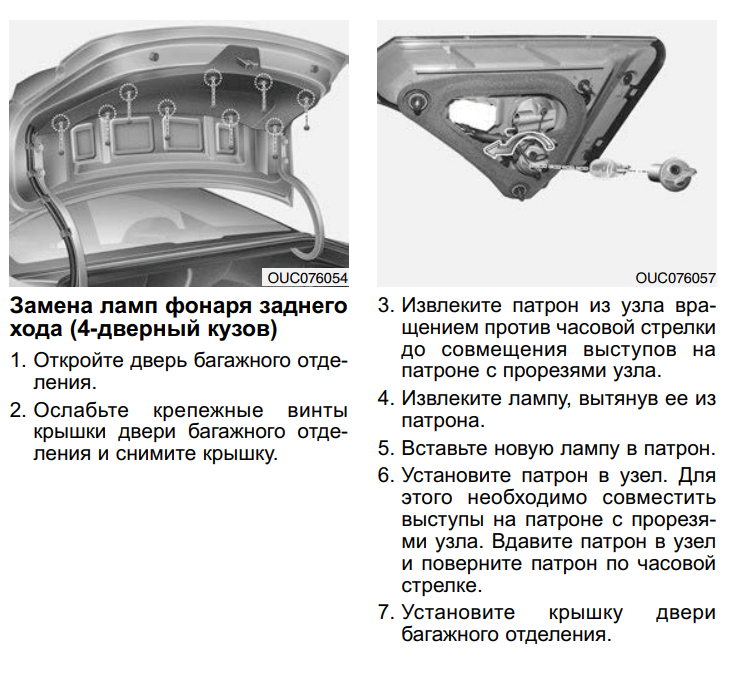 OUC076054

Замена ламп фонаря заднего хода (4-дверный кузов)

1. Откройте дверь багажного отделения.

2. Ослабьте крепежные винты крышки двери багажного отделения и снимите крышку.

OUC076057

3. Извлеките патрон из узла вращением против часовой стрелки до совмещения выступов на патроне с прорезями узла.

4. Извлеките лампу, вытянув ее из патрона.

5. Вставьте новую лампу в патрон.

6. Установите патрон в узел. Для этого необходимо совместить выступы на патроне с прорезями узла. Вдавите патрон в узел и поверните патрон по часовой стрелке.

7. Установите крышку двери багажного отделения.