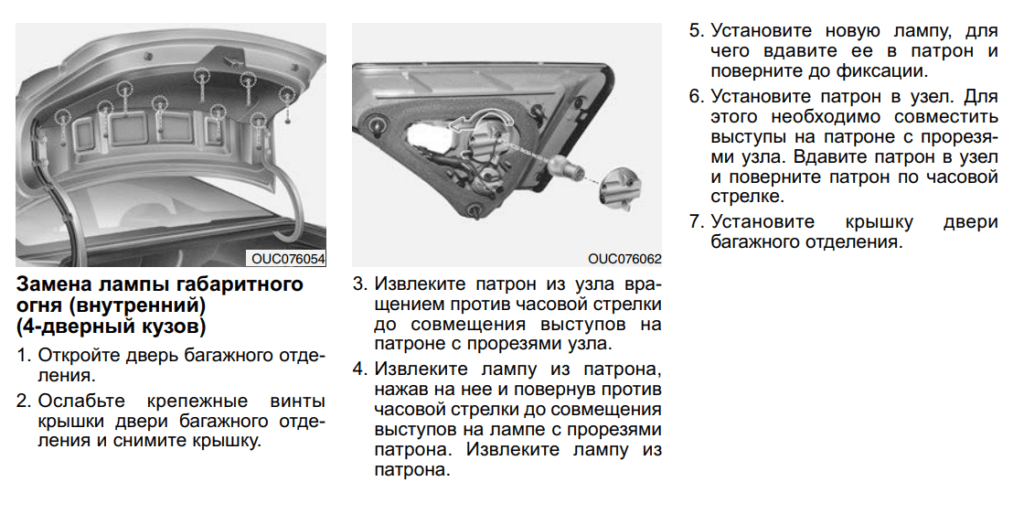 OUC076054

Замена лампы габаритного огня (внутренний) (4-дверный кузов)

1. Откройте дверь багажного отделения.

2. Ослабьте крепежные винты крышки двери багажного отделения и снимите крышку.

OUC076062

3. Извлеките патрон из узла вращением против часовой стрелки до совмещения выступов на патроне с прорезями узла.

4. Извлеките лампу из патрона, нажав на нее и повернув против часовой стрелки до совмещения выступов на лампе с прорезями патрона. Извлеките лампу из патрона.

5. Установите новую лампу, для чего вдавите ее в патрон и поверните до фиксации.

6. Установите патрон в узел. Для этого необходимо совместить выступы на патроне с прорезями узла. Вдавите патрон в узел и поверните патрон по часовой стрелке.

7. Установите крышку двери багажного отделения.