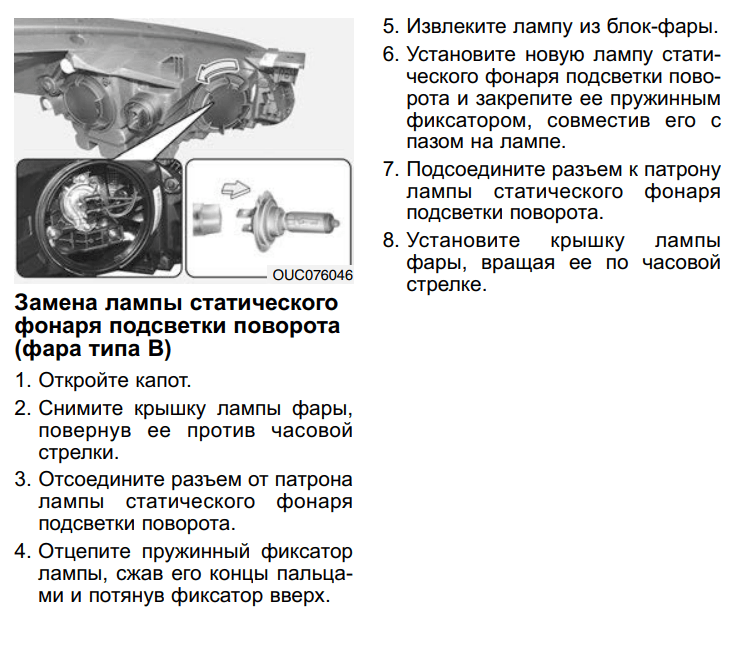 OUC076046

Замена лампы статического фонаря подсветки поворота (фара типа В)

1. Откройте капот.
2. Снимите крышку лампы фары, повернув ее против часовой стрелки.
3. Отсоедините разъем от патрона лампы статического фонаря подсветки поворота.
4. Отцепите пружинный фиксатор лампы, сжав его концы пальцами и потянув фиксатор вверх.
5. Извлеките лампу из блок-фары.
6. Установите новую лампу статического фонаря подсветки поворота и закрепите ее пружинным фиксатором, совместив его с пазом на лампе.
7. Подсоедините разъем к патрону лампы статического фонаря подсветки поворота.
8. Установите крышку лампы фары, вращая ее по часовой стрелке.