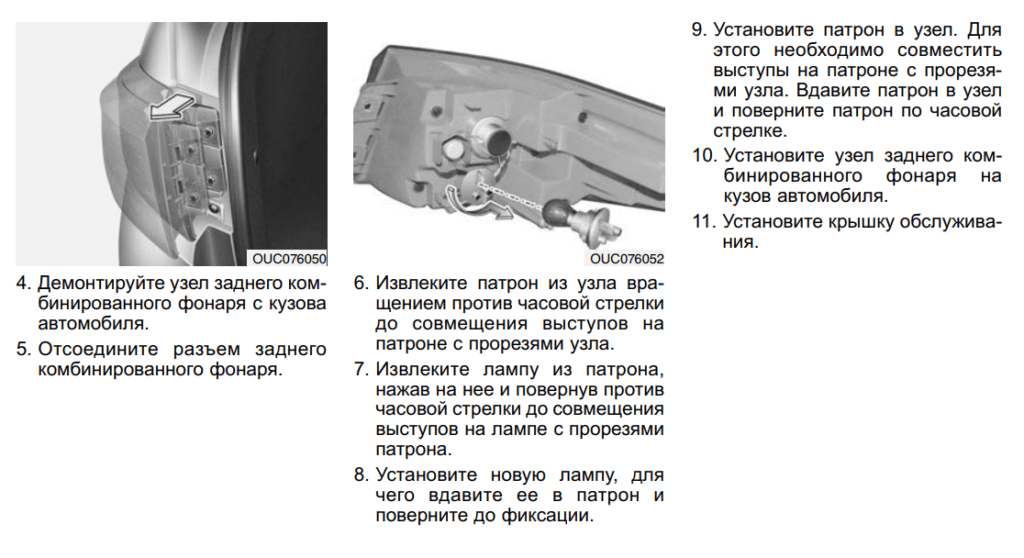 OUC076050

4. Демонтируйте узел заднего комбинированного фонаря с кузова автомобиля.

5. Отсоедините разъем заднего комбинированного фонаря.

OUC076052

6. Извлеките патрон из узла вращением против часовой стрелки до совмещения выступов на патроне с прорезями узла.

7. Извлеките лампу из патрона, нажав на нее и повернув против часовой стрелки до совмещения выступов на лампе с прорезями патрона.

8. Установите новую лампу, для чего вдавите ее в патрон и поверните до фиксации.

9. Установите патрон в узел. Для этого необходимо совместить выступы на патроне с прорезями узла. Вдавите патрон в узел и поверните патрон по часовой стрелке.

10. Установите узел заднего комбинированного фонаря на кузов автомобиля.

11. Установите крышку обслуживания.