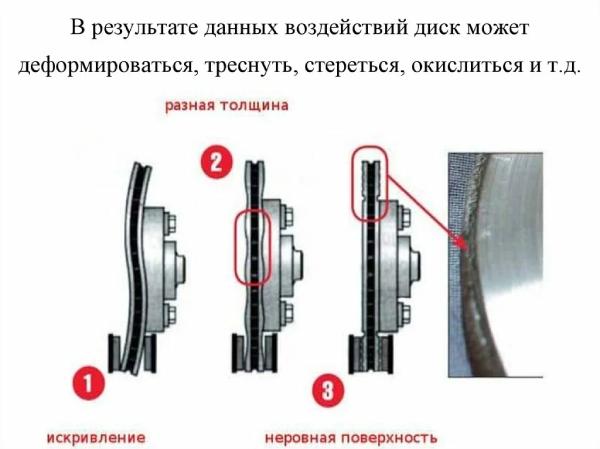 В результате данных воздействий диск может деформироваться, треснуть, стереться, окислиться и т.д.

разная толщина

2

1

3

искривление

неровная поверхность