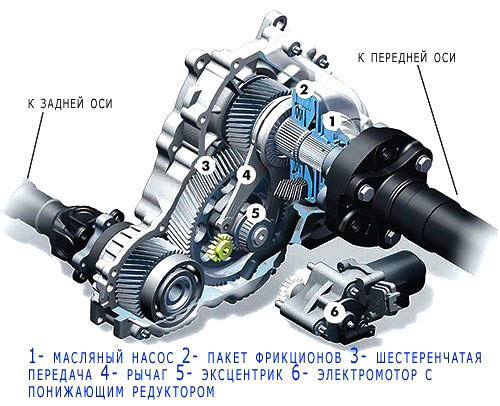 К ПЕРЕДНЕЙ ОСИ

К ЗАДНЕЙ ОСИ

2

1

3

4

5

6

1- МАСЛЯНЫЙ НАСОС 2- ПАКЕТ ФРИКЦИОНОВ 3- ШЕСТЕРЕНЧАТАЯ ПЕРЕДАЧА 4- РЫЧАГ 5- ЭКСЦЕНТРИК 6- ЭЛЕКТРОМОТОР С ПОНИЖАЮЩИМ РЕДУКТОРОМ